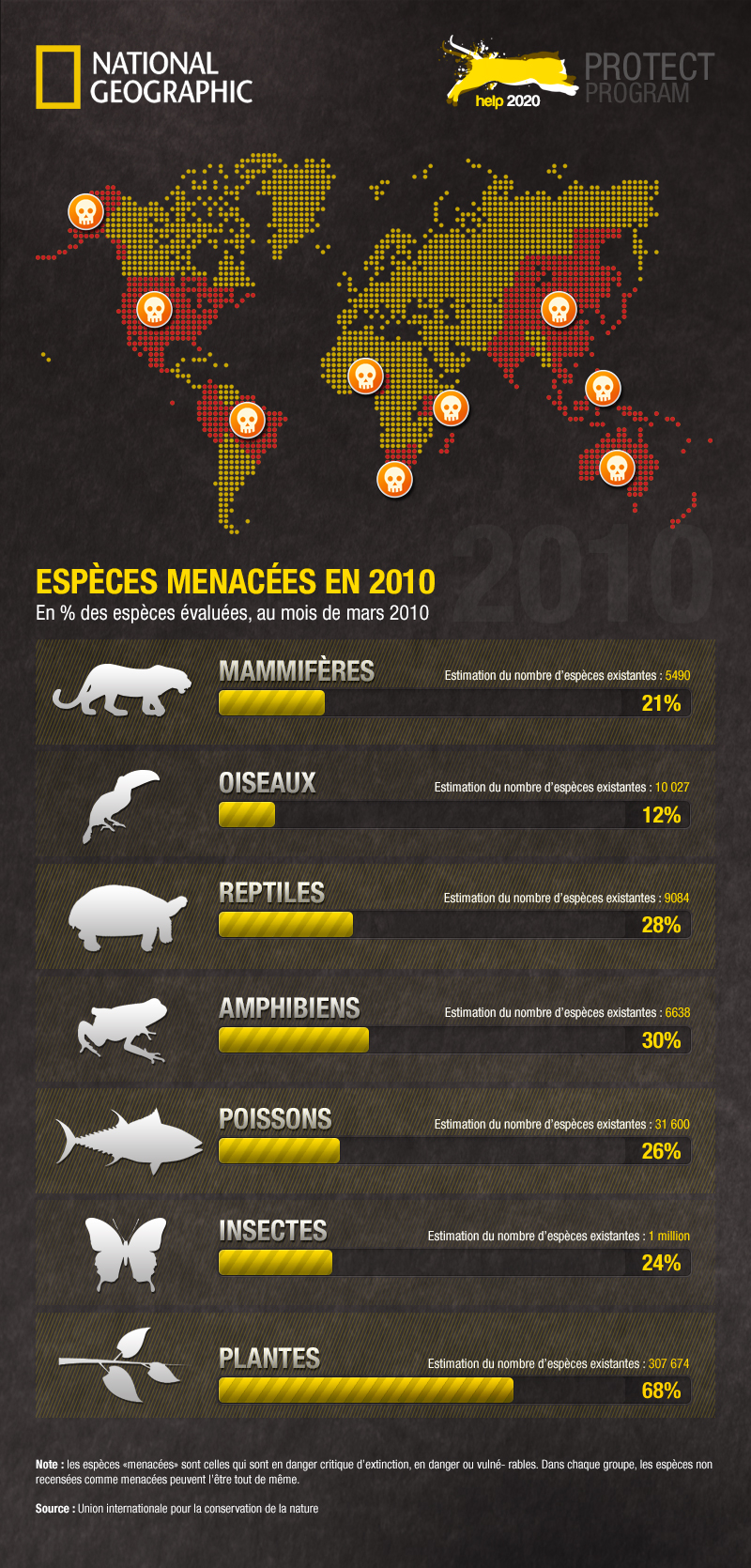 NATIONAL GEOGRAPHIC

help 2020

PROTECT PROGRAM

2010

ESPÈCES MENACÉES EN 2010

En % des espèces évaluées, au mois de mars 2010

MAMMIFÈRES
Estimation du nombre d'espèces existantes : 5490
21%

OISEAUX
Estimation du nombre d'espèces existantes : 10 027
12%

REPTILES
Estimation du nombre d'espèces existantes : 9084
28%

AMPHIBIENS
Estimation du nombre d'espèces existantes : 6638
30%

POISSONS
Estimation du nombre d'espèces existantes : 31 600
26%

INSECTES
Estimation du nombre d'espèces existantes : 1 million
24%

PLANTES
Estimation du nombre d'espèces existantes : 307 674
68%

Note : les espèces «menacées» sont celles qui sont en danger critique d'extinction, en danger ou vulné- rables. Dans chaque groupe, les espèces non recensées comme menacées peuvent l'être tout de même.

Source : Union internationale pour la conservation de la nature